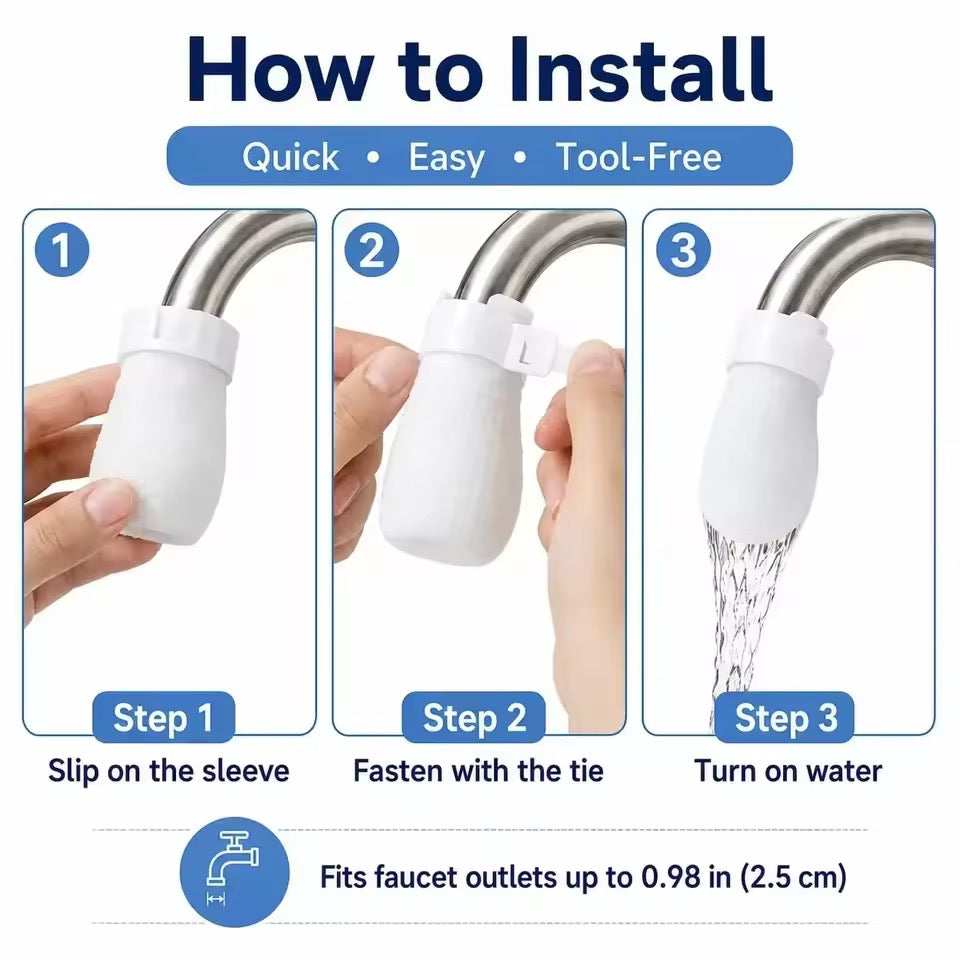 How to Install

Quick • Easy • Tool-Free

1

Step 1

Slip on the sleeve

2

Step 2

Fasten with the tie

3

Step 3

Turn on water

Fits faucet outlets up to 0.98 in (2.5 cm)