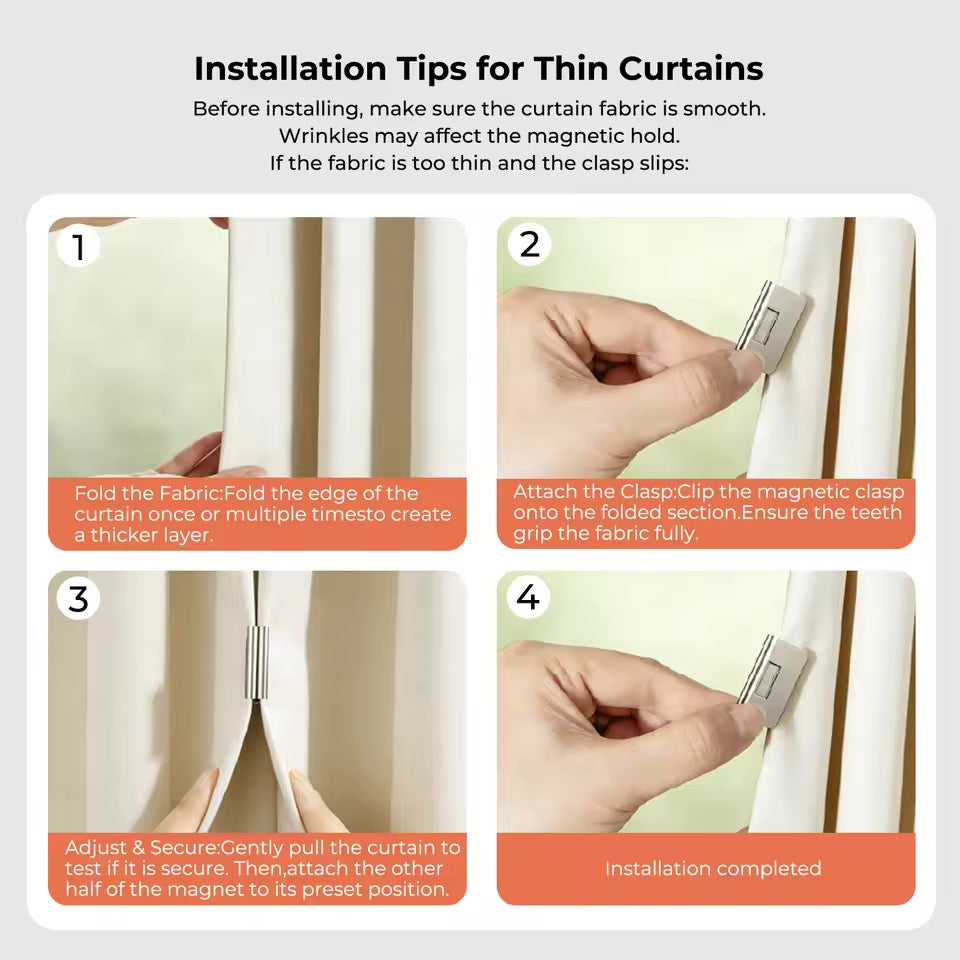 Installation Tips for Thin Curtains

Before installing, make sure the curtain fabric is smooth. Wrinkles may affect the magnetic hold. If the fabric is too thin and the clasp slips:

1

Fold the Fabric:Fold the edge of the curtain once or multiple timesto create a thicker layer.

2

Attach the Clasp:Clip the magnetic clasp onto the folded section.Ensure the teeth grip the fabric fully.

3

Adjust & Secure:Gently pull the curtain to test if it is secure. Then,attach the other half of the magnet to its preset position.

4

Installation completed